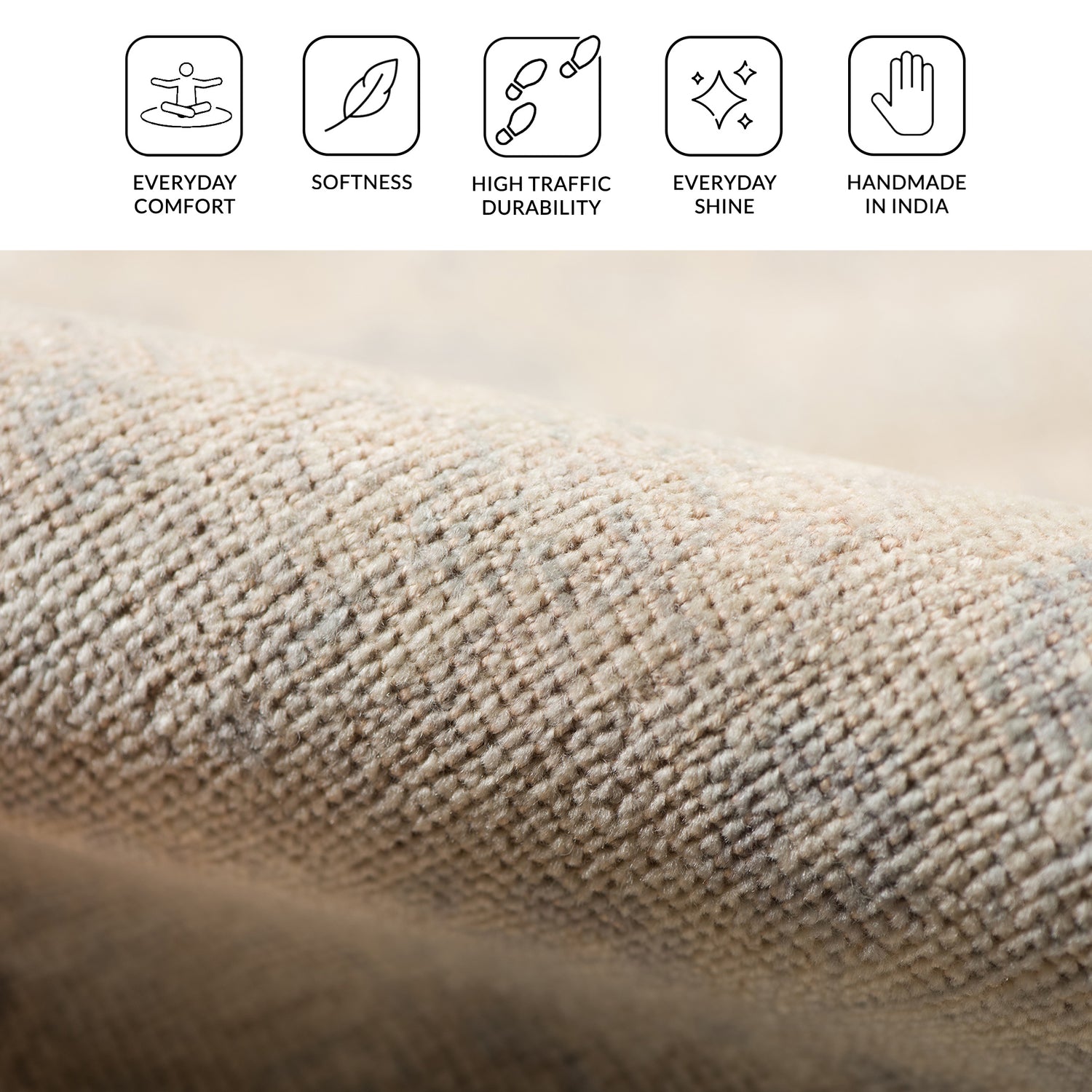 EVERYDAY COMFORT

SOFTNESS

HIGH TRAFFIC DURABILITY

EVERYDAY SHINE

HANDMADE IN INDIA