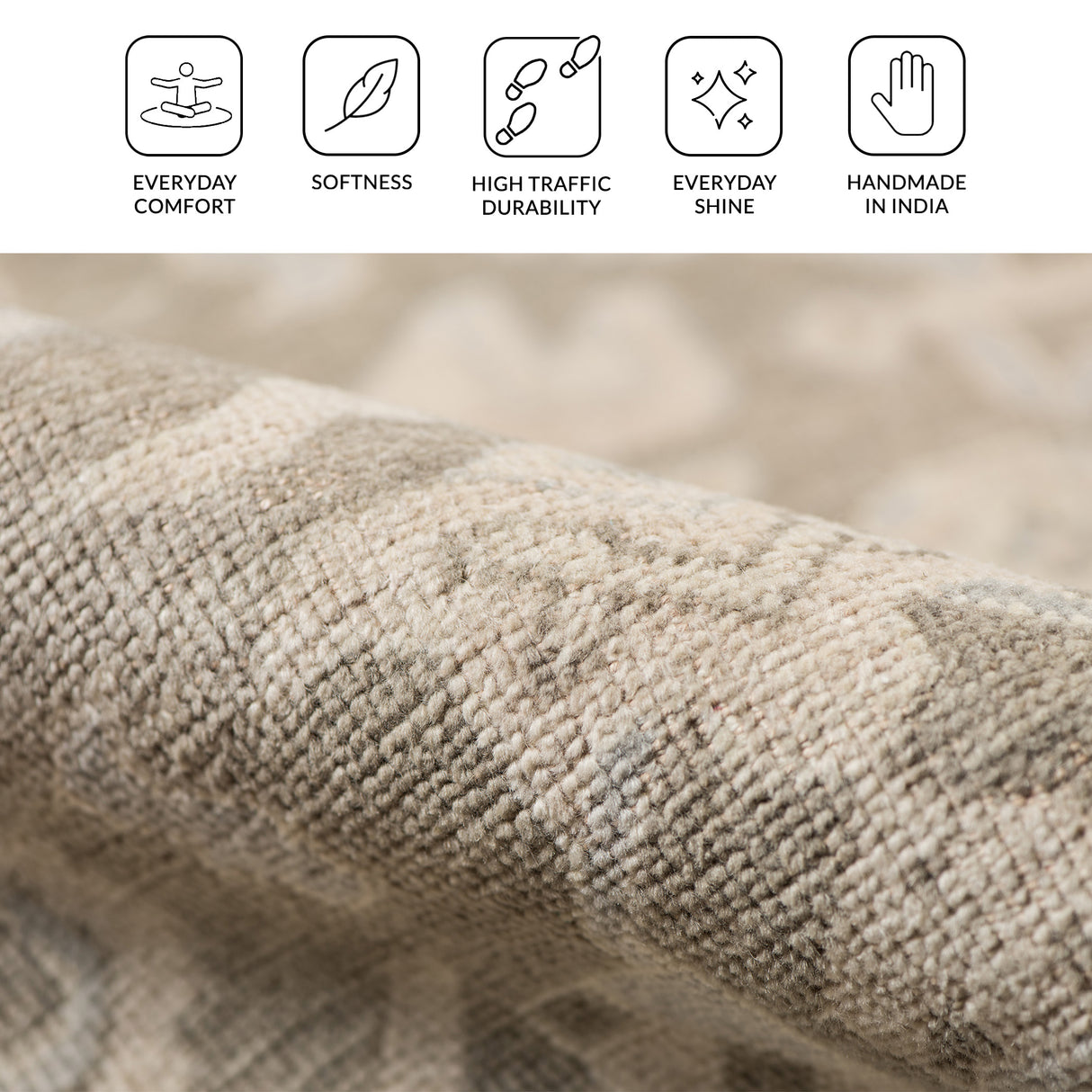 EVERYDAY COMFORT

SOFTNESS

HIGH TRAFFIC DURABILITY

EVERYDAY SHINE

HANDMADE IN INDIA