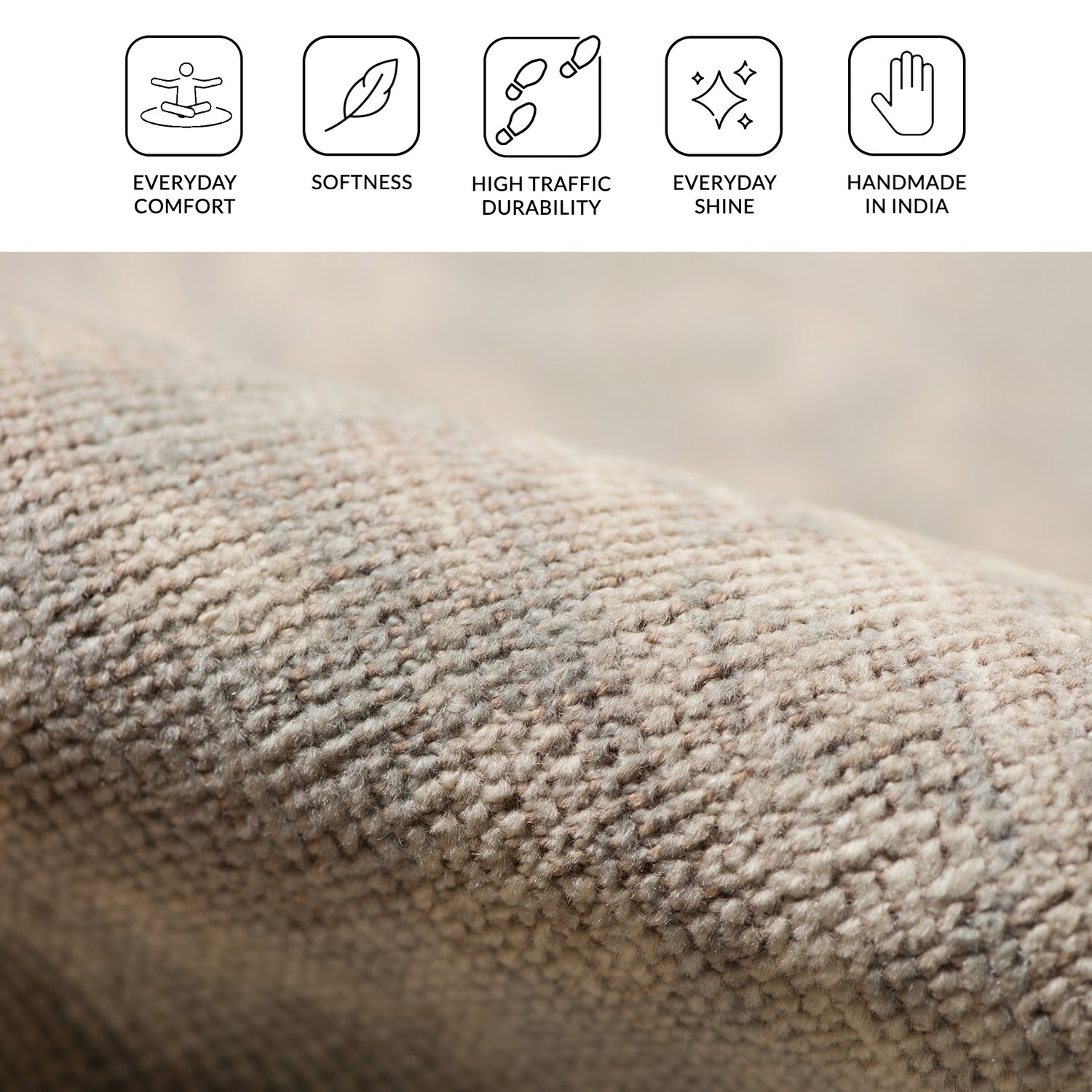 EVERYDAY COMFORT

SOFTNESS

HIGH TRAFFIC DURABILITY

EVERYDAY SHINE

HANDMADE IN INDIA