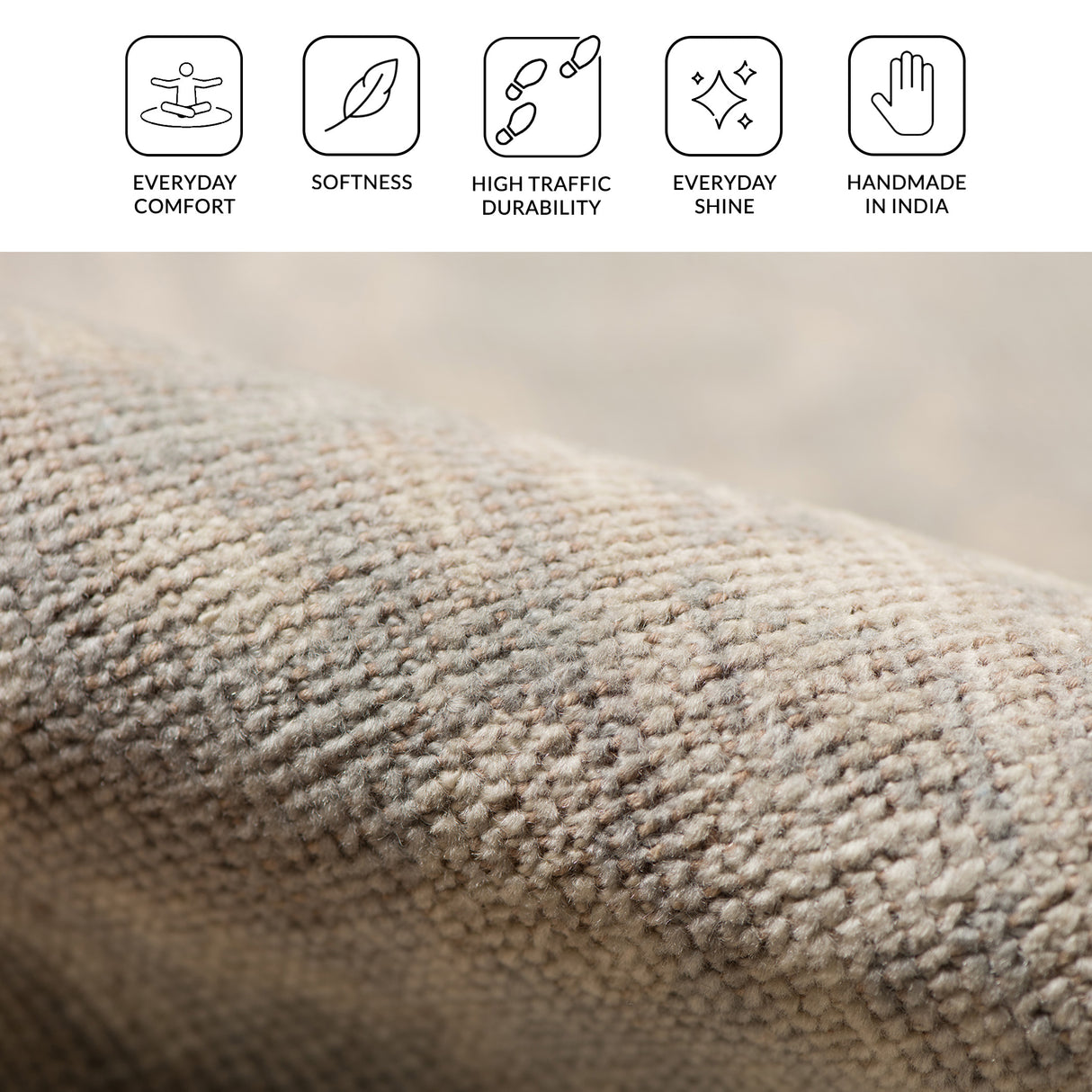 EVERYDAY COMFORT

SOFTNESS

HIGH TRAFFIC DURABILITY

EVERYDAY SHINE

HANDMADE IN INDIA