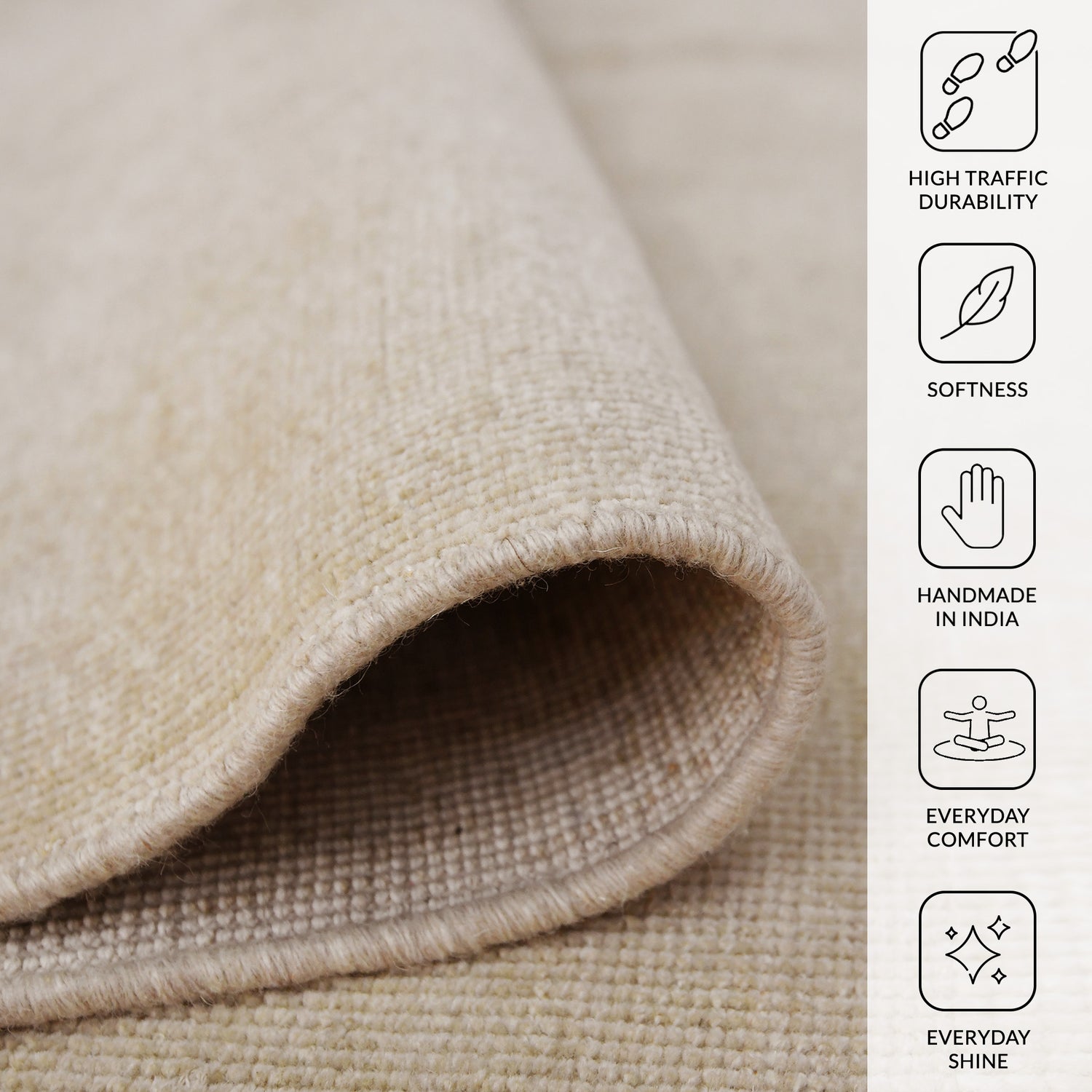 HIGH TRAFFIC DURABILITY

SOFTNESS

HANDMADE IN INDIA

EVERYDAY COMFORT

EVERYDAY SHINE