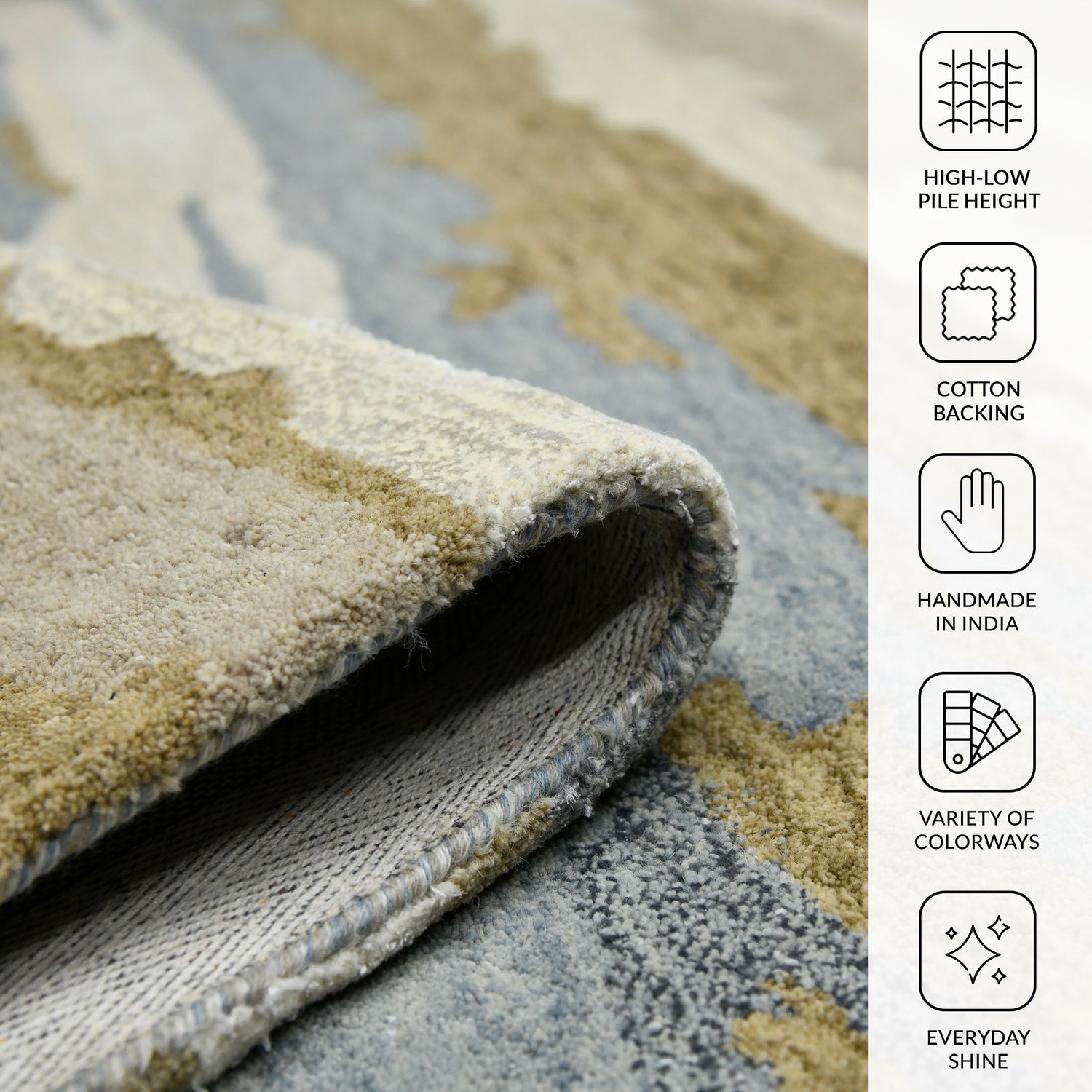 HIGH-LOW PILE HEIGHT

COTTON BACKING

HANDMADE IN INDIA

VARIETY OF COLORWAYS

EVERYDAY SHINE