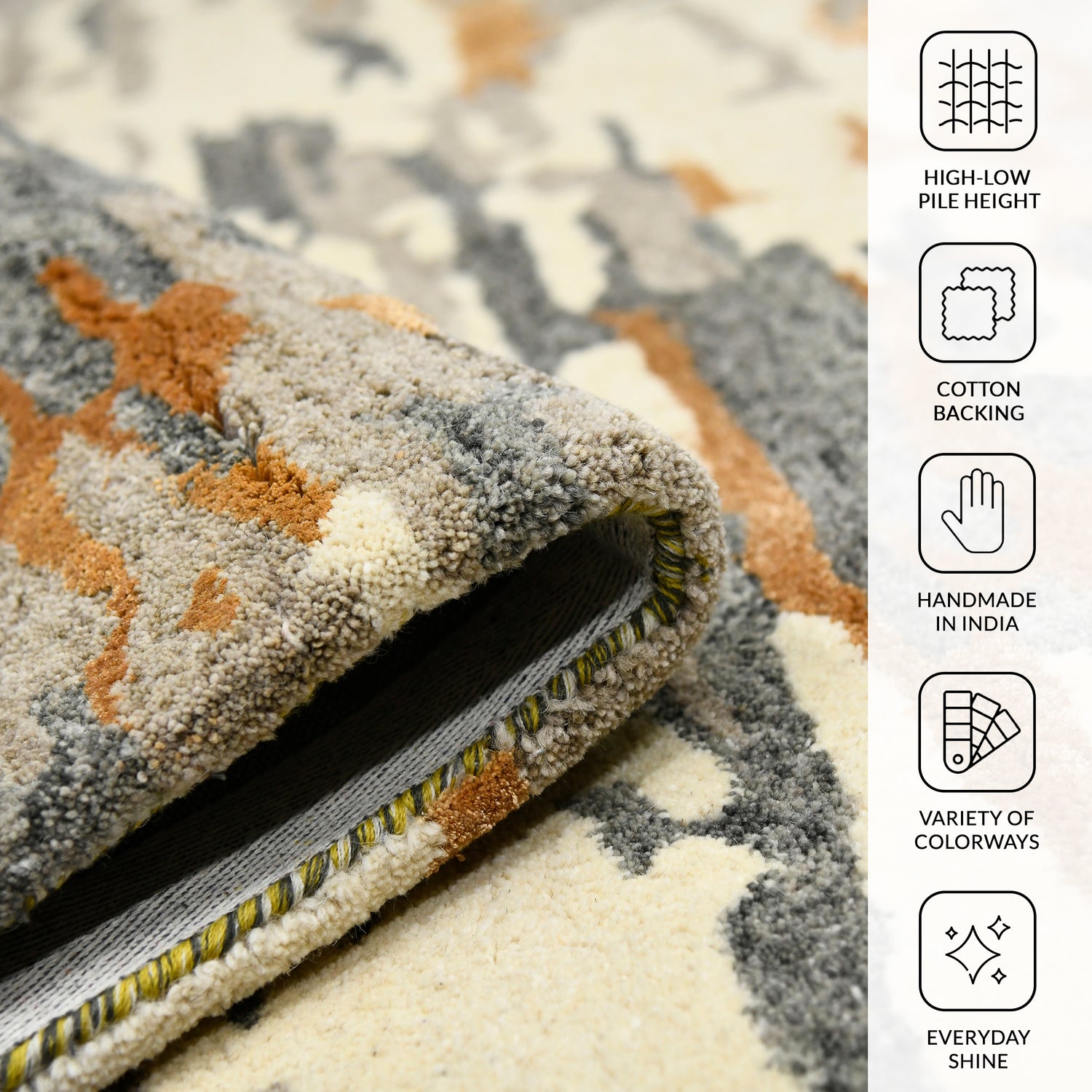 HIGH-LOW
PILE HEIGHT

COTTON
BACKING

HANDMADE
IN INDIA

VARIETY OF
COLORWAYS

EVERYDAY
SHINE