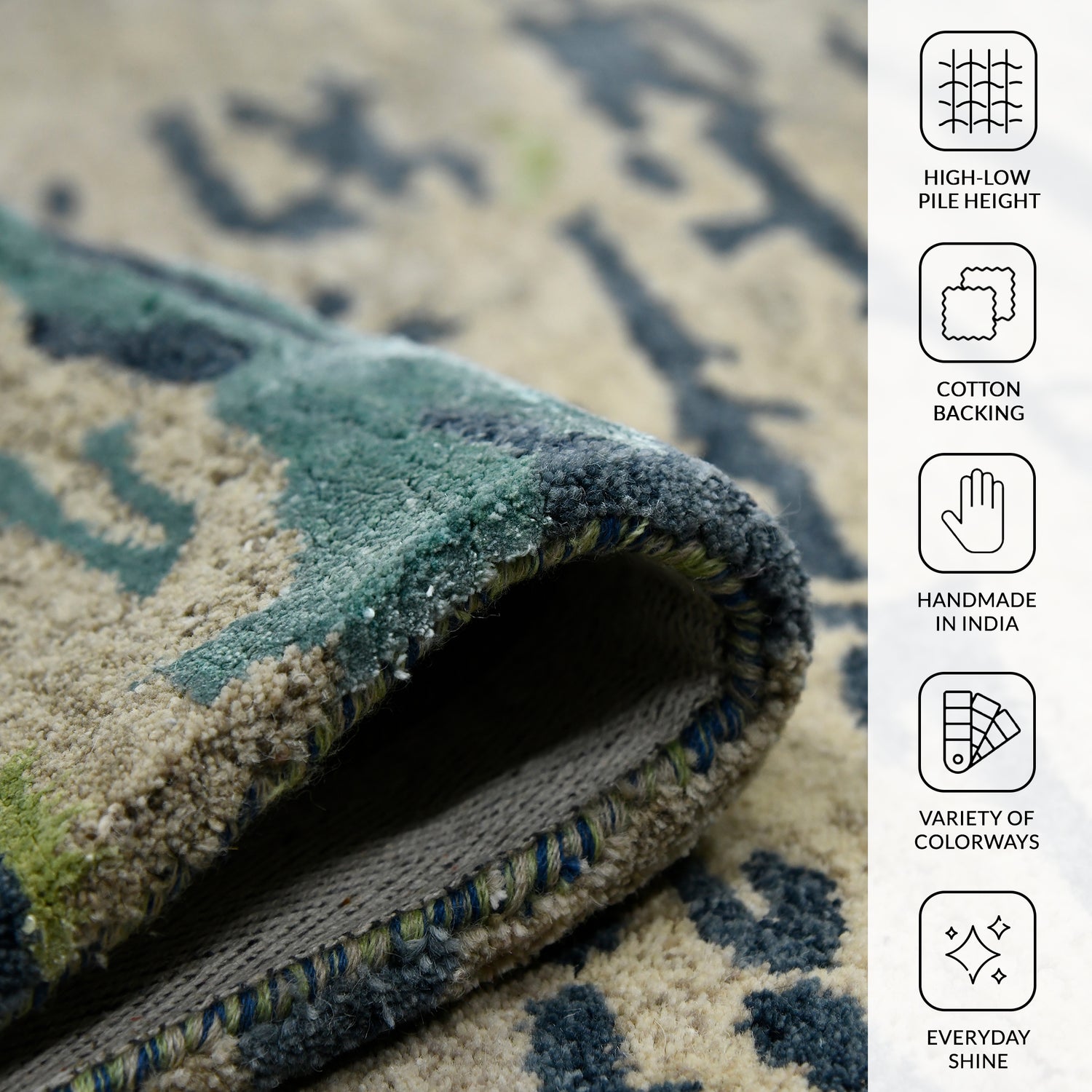 HIGH-LOW
PILE HEIGHT

COTTON
BACKING

HANDMADE
IN INDIA

VARIETY OF
COLORWAYS

EVERYDAY
SHINE