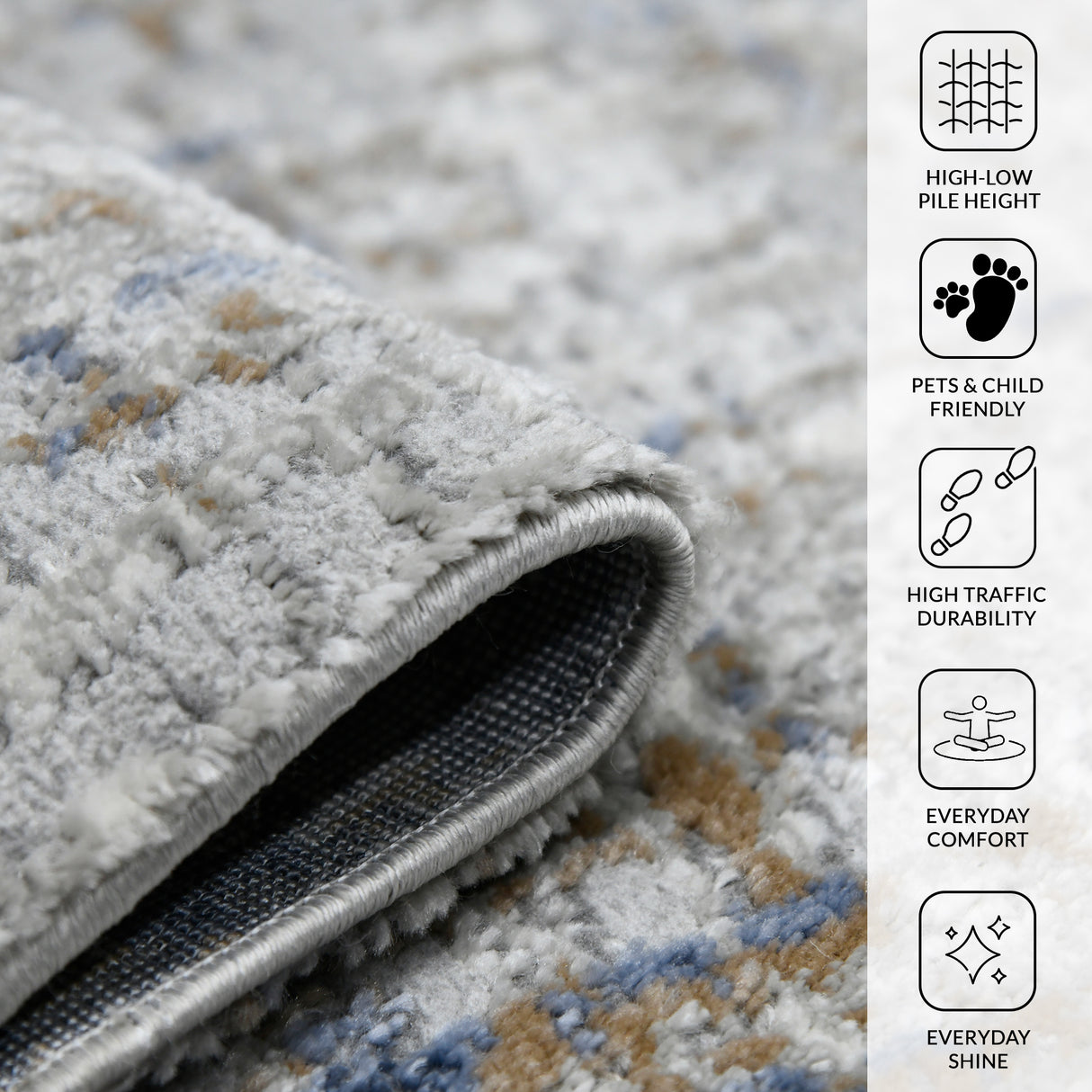 HIGH-LOW PILE HEIGHT

PETS & CHILD FRIENDLY

HIGH TRAFFIC DURABILITY

EVERYDAY COMFORT

EVERYDAY SHINE