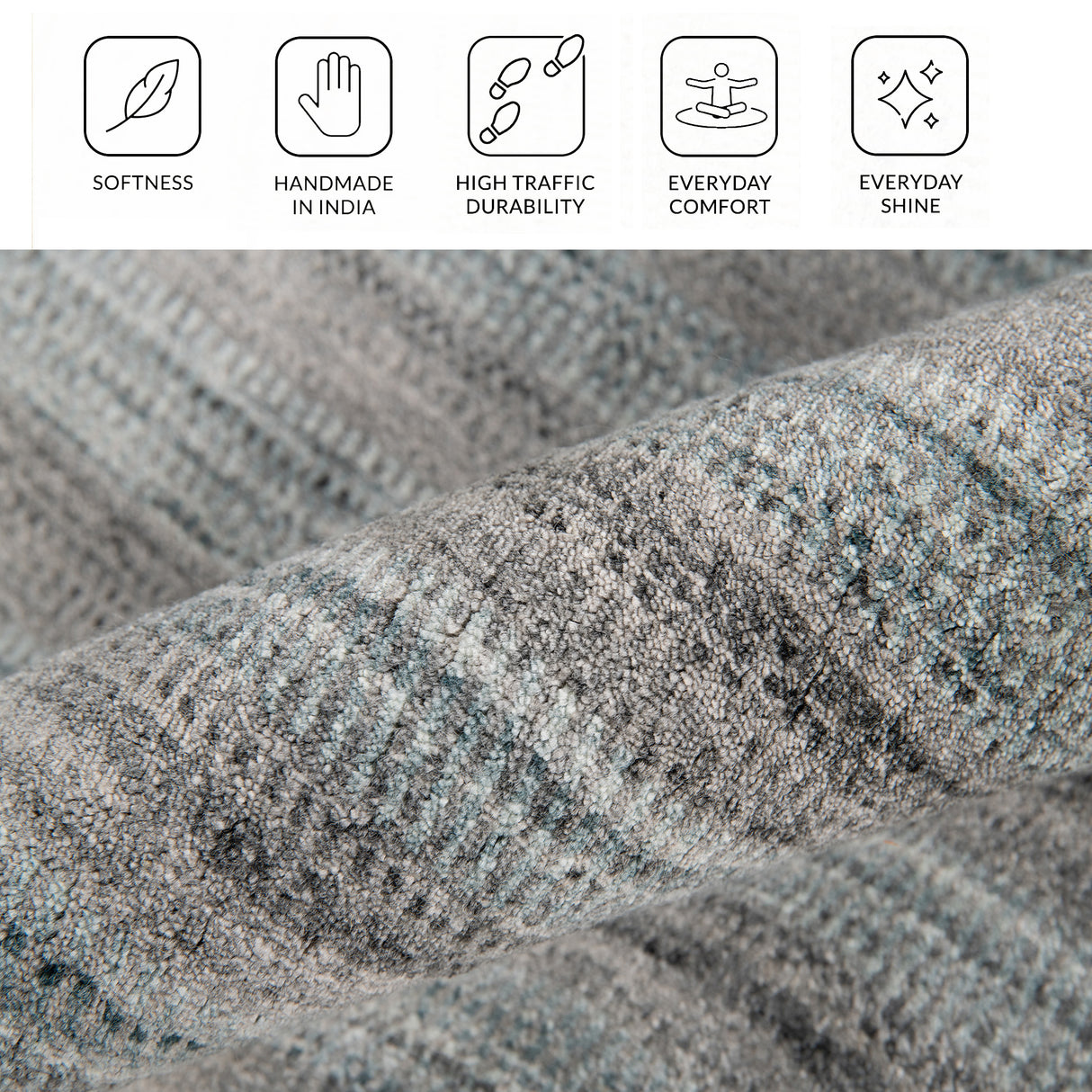 SOFTNESS

HANDMADE IN INDIA

HIGH TRAFFIC DURABILITY

EVERYDAY COMFORT

EVERYDAY SHINE