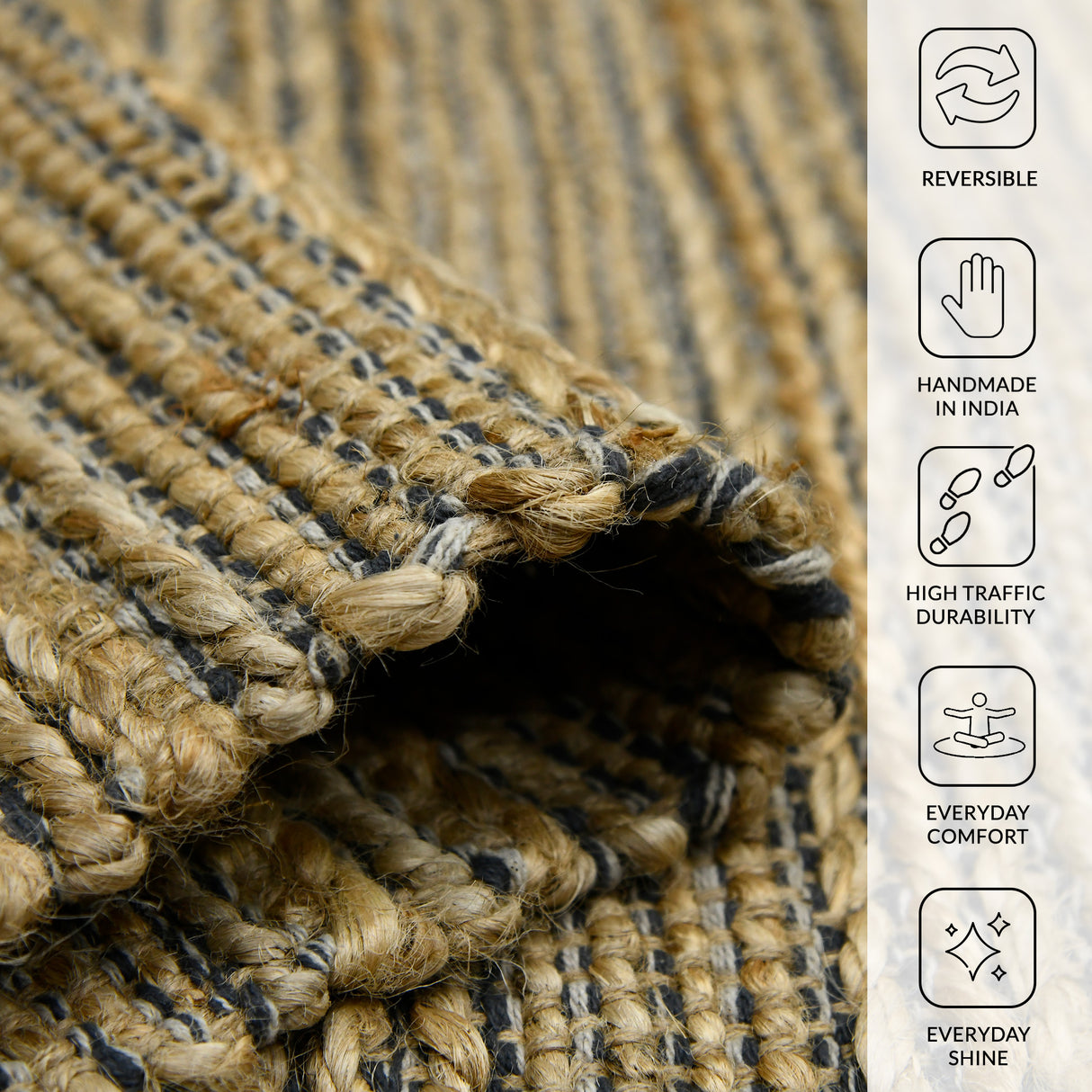 REVERSIBLE

HANDMADE IN INDIA

HIGH TRAFFIC DURABILITY

EVERYDAY COMFORT

EVERYDAY SHINE