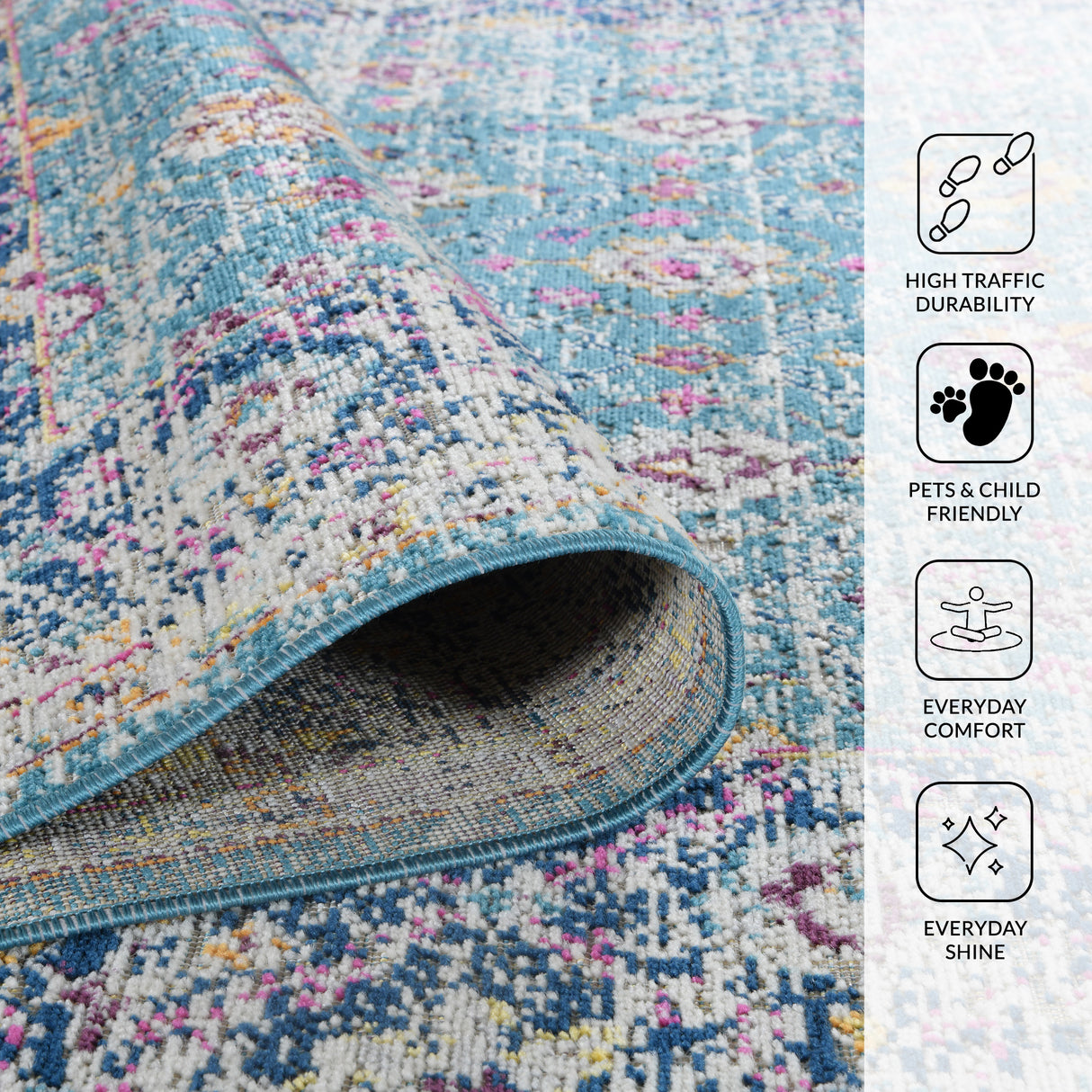 HIGH TRAFFIC DURABILITY

PETS & CHILD FRIENDLY

EVERYDAY COMFORT

EVERYDAY SHINE