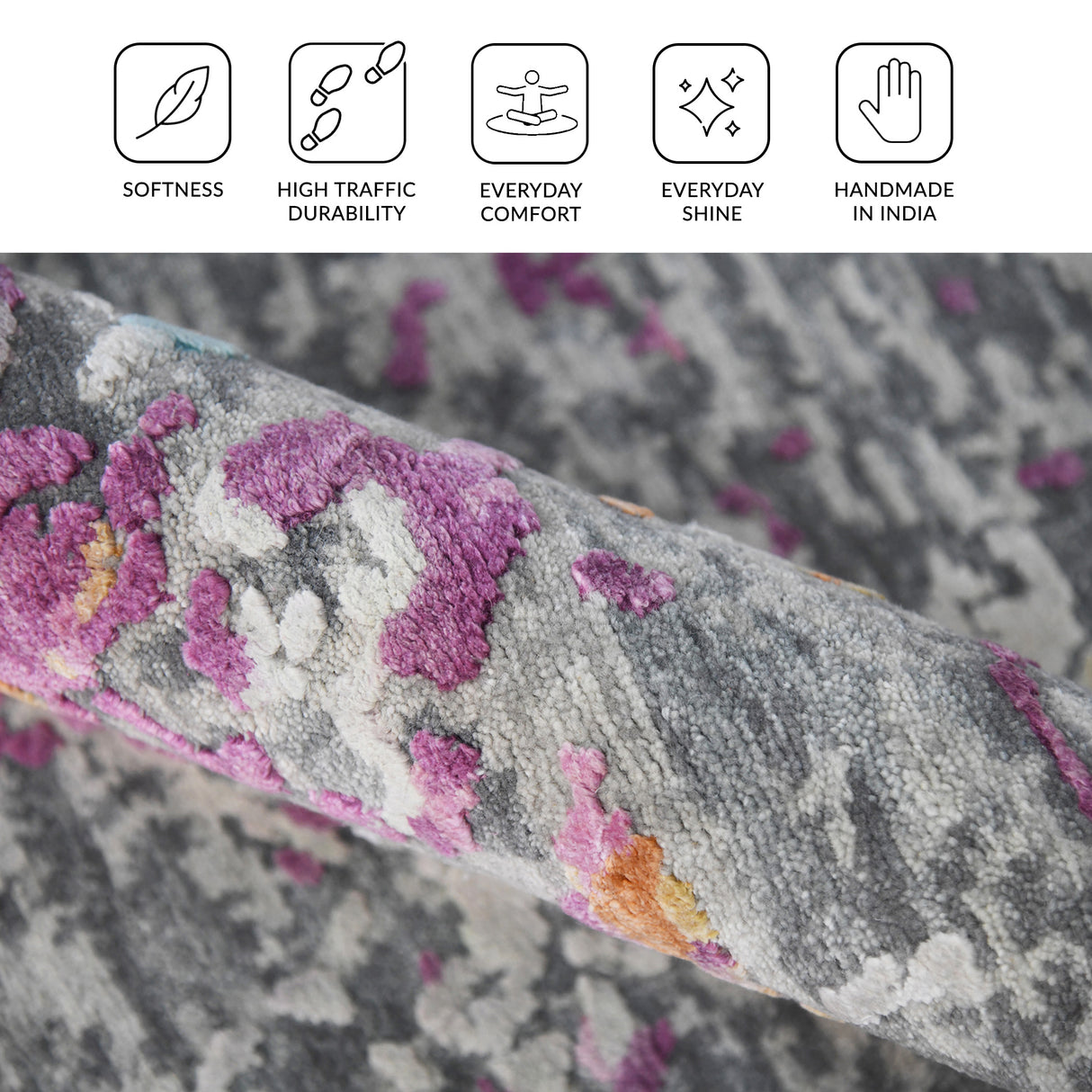 SOFTNESS

HIGH TRAFFIC DURABILITY

EVERYDAY COMFORT

EVERYDAY SHINE

HANDMADE IN INDIA