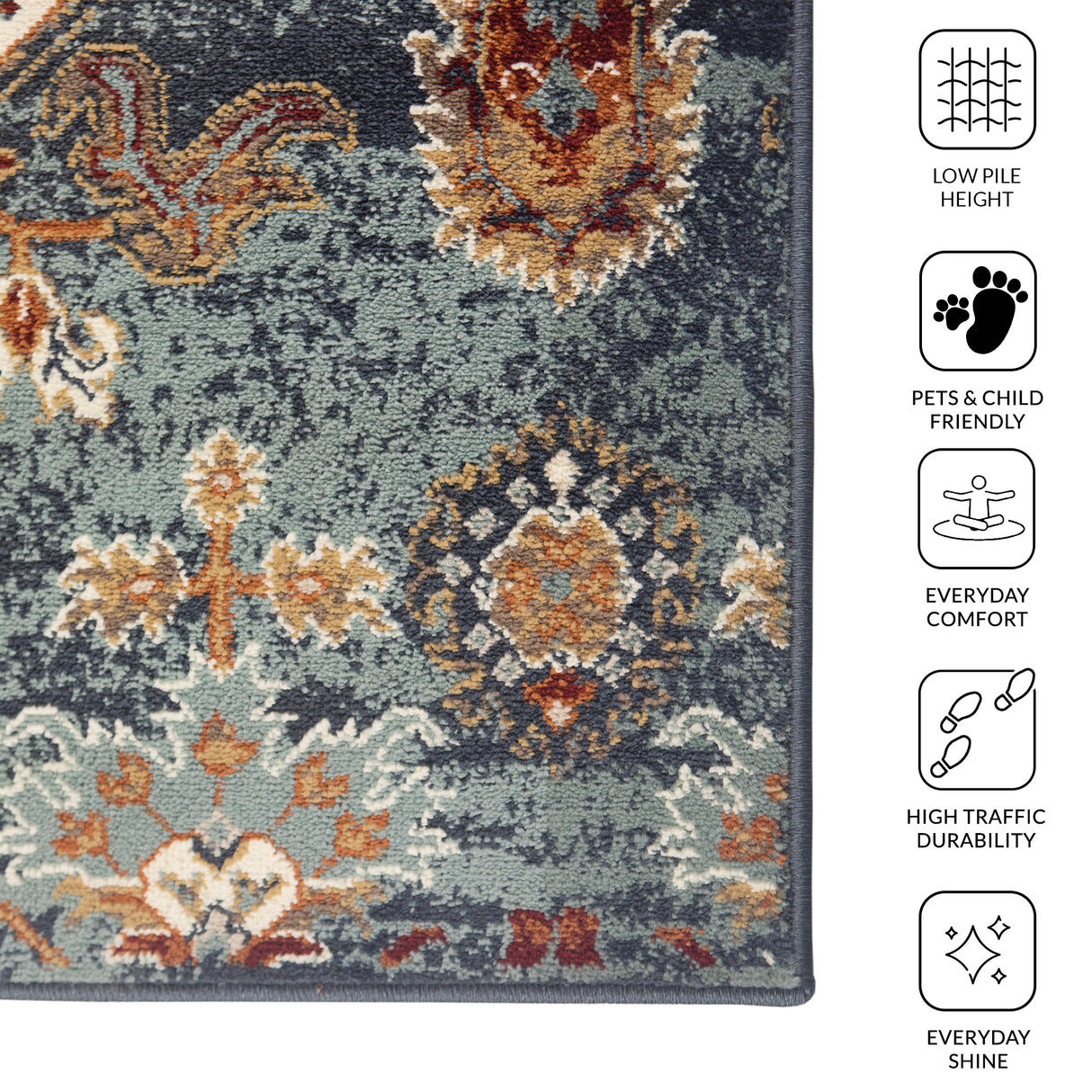 LOW PILE HEIGHT

PETS & CHILD FRIENDLY

EVERYDAY COMFORT

HIGH TRAFFIC DURABILITY

EVERYDAY SHINE